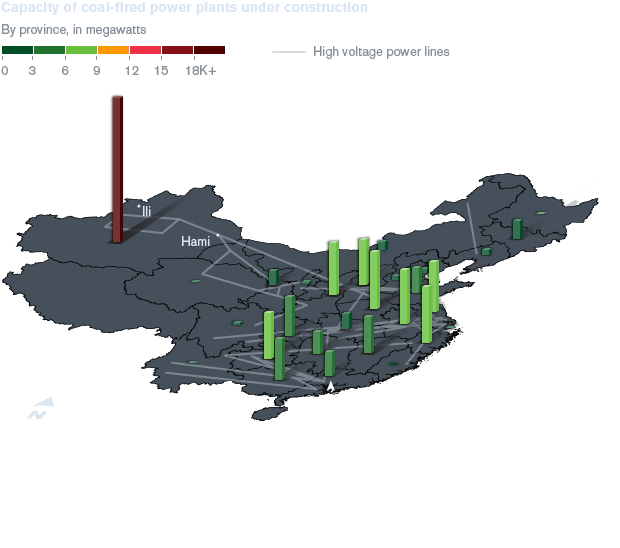 Capacity of coal-fired power plants under construction

By province, in megawatts

0 3 6 9 12 15 18K+

High voltage power lines

Ili

Hami